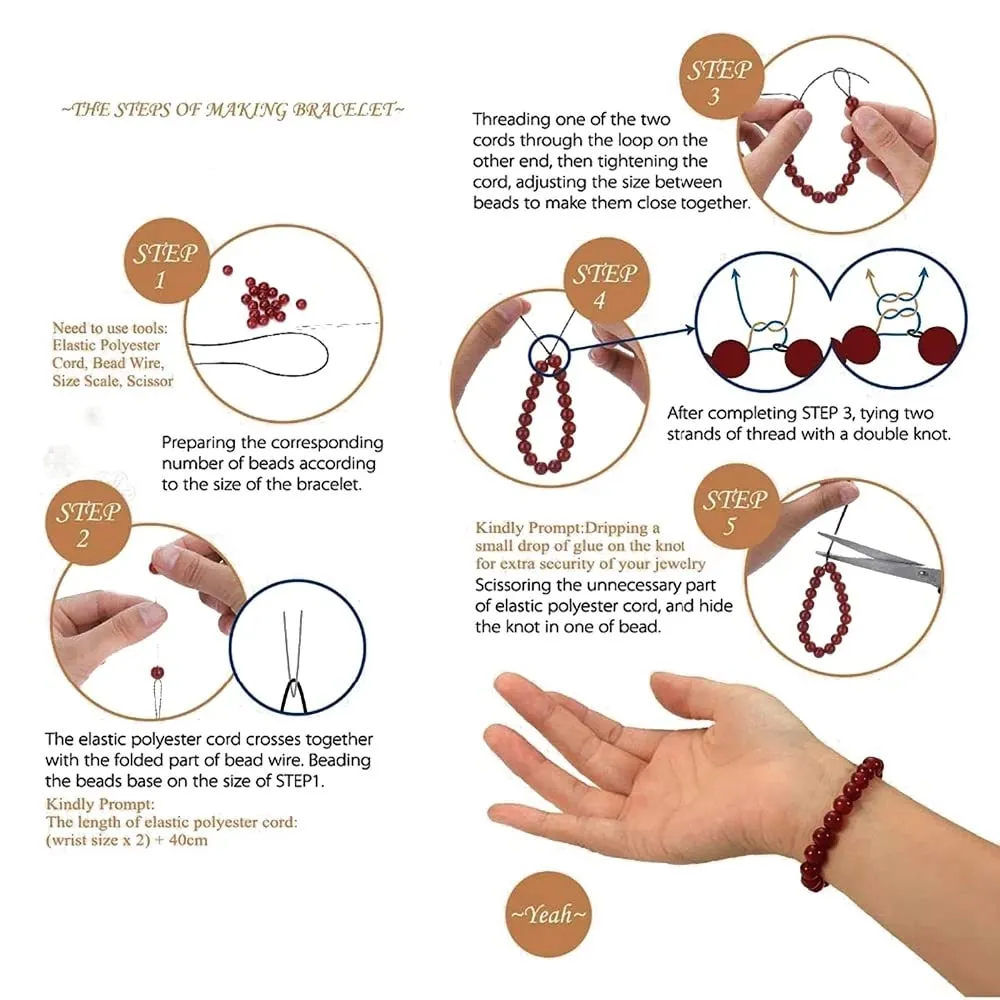 ~THE STEPS OF MAKING BRACELET~

STEP 1

Need to use tools: Elastic Polyester Cord, Bead Wire, Size Scale, Scissor

Preparing the corresponding number of beads according to the size of the bracelet.

STEP 2

The elastic polyester cord crosses together with the folded part of bead wire. Beading the beads base on the size of STEP1.

Kindly Prompt:
The length of elastic polyester cord:
(wrist size x 2) + 40cm

STEP 3

Threading one of the two cords through the loop on the other end, then tightening the cord, adjusting the size between beads to make them close together.

STEP 4

After completing STEP 3, tying two strands of thread with a double knot.

STEP 5

Kindly Prompt:Dripping a small drop of glue on the knot for extra security of your jewelry
Scissoring the unnecessary part of elastic polyester cord, and hide the knot in one of bead.

~Yeah~